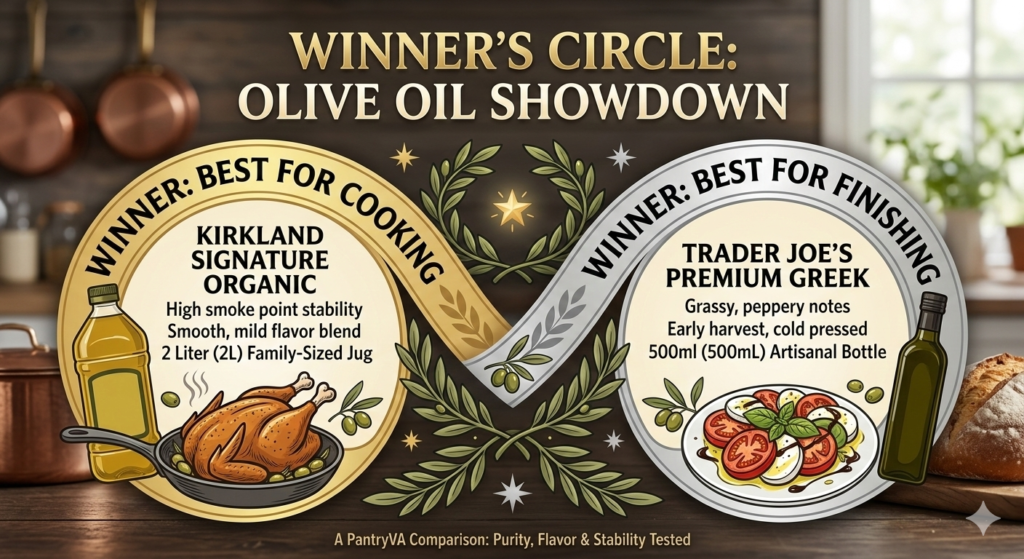 WINNER'S CIRCLE:
OLIVE OIL SHOWDOWN

WINNER: BEST FOR COOKING

KIRKLAND SIGNATURE ORGANIC
High smoke point stability
Smooth, mild flavor blend
2 Liter (2L) Family-Sized Jug

WINNER: BEST FOR FINISHING

TRADER JOE'S PREMIUM GREEK
Grassy, peppery notes
Early harvest, cold pressed
500ml (500mL) Artisanal Bottle

A PantryVA Comparison: Purity, Flavor & Stability Tested